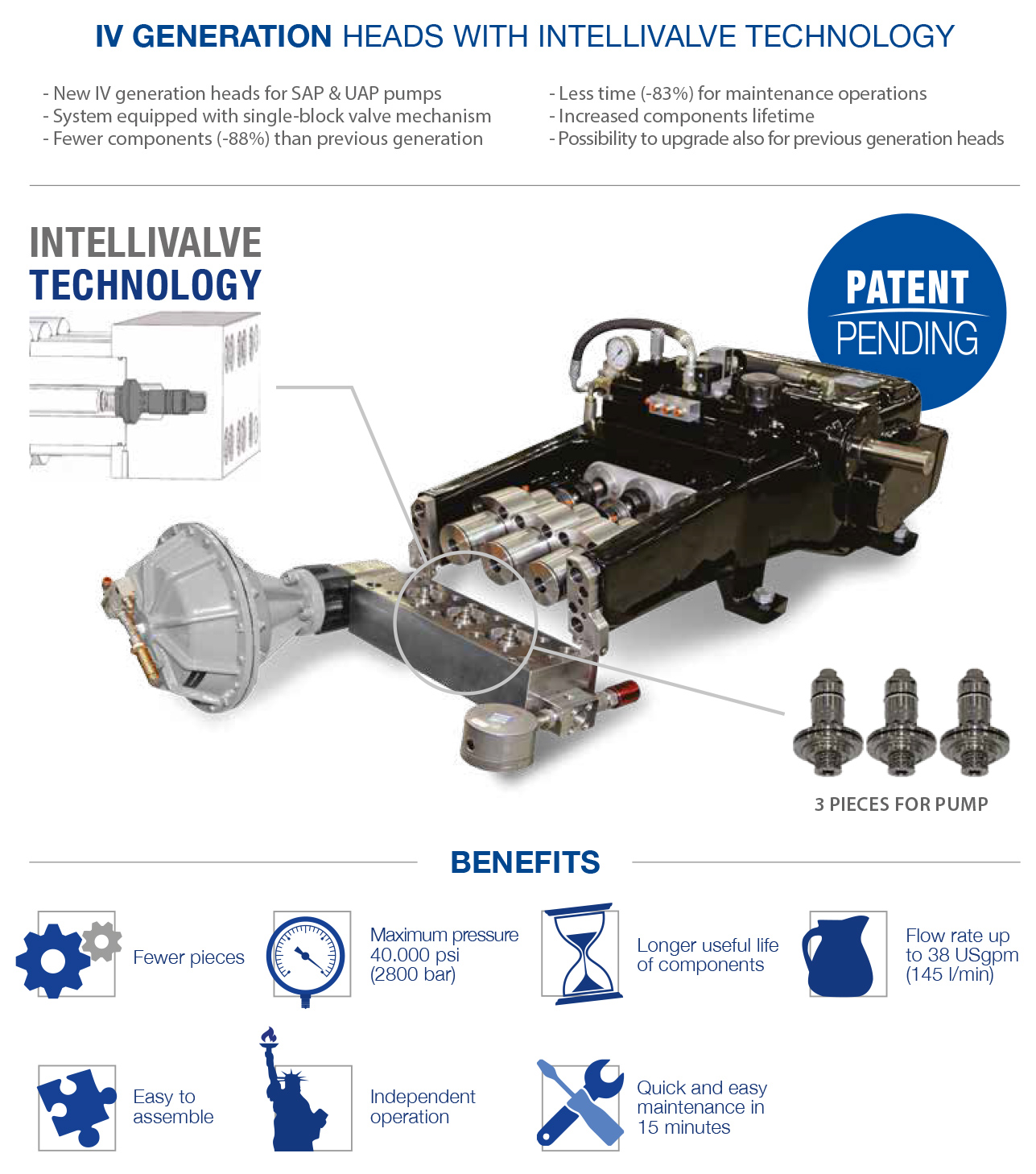 IV GENERATION HEADS WITH INTELLIVALVE TECHNOLOGY

- New IV generation heads for SAP & UAP pumps
- System equipped with single-block valve mechanism
- Fewer components (-88%) than previous generation

- Less time (-83%) for maintenance operations
- Increased components lifetime
- Possibility to upgrade also for previous generation heads

INTELLIVALVE TECHNOLOGY

PATENT PENDING

3 PIECES FOR PUMP

BENEFITS

Fewer pieces

Maximum pressure 40.000 psi (2800 bar)

Longer useful life of components

Flow rate up to 38 USgpm (145 l/min)

Easy to assemble

Independent operation

Quick and easy maintenance in 15 minutes