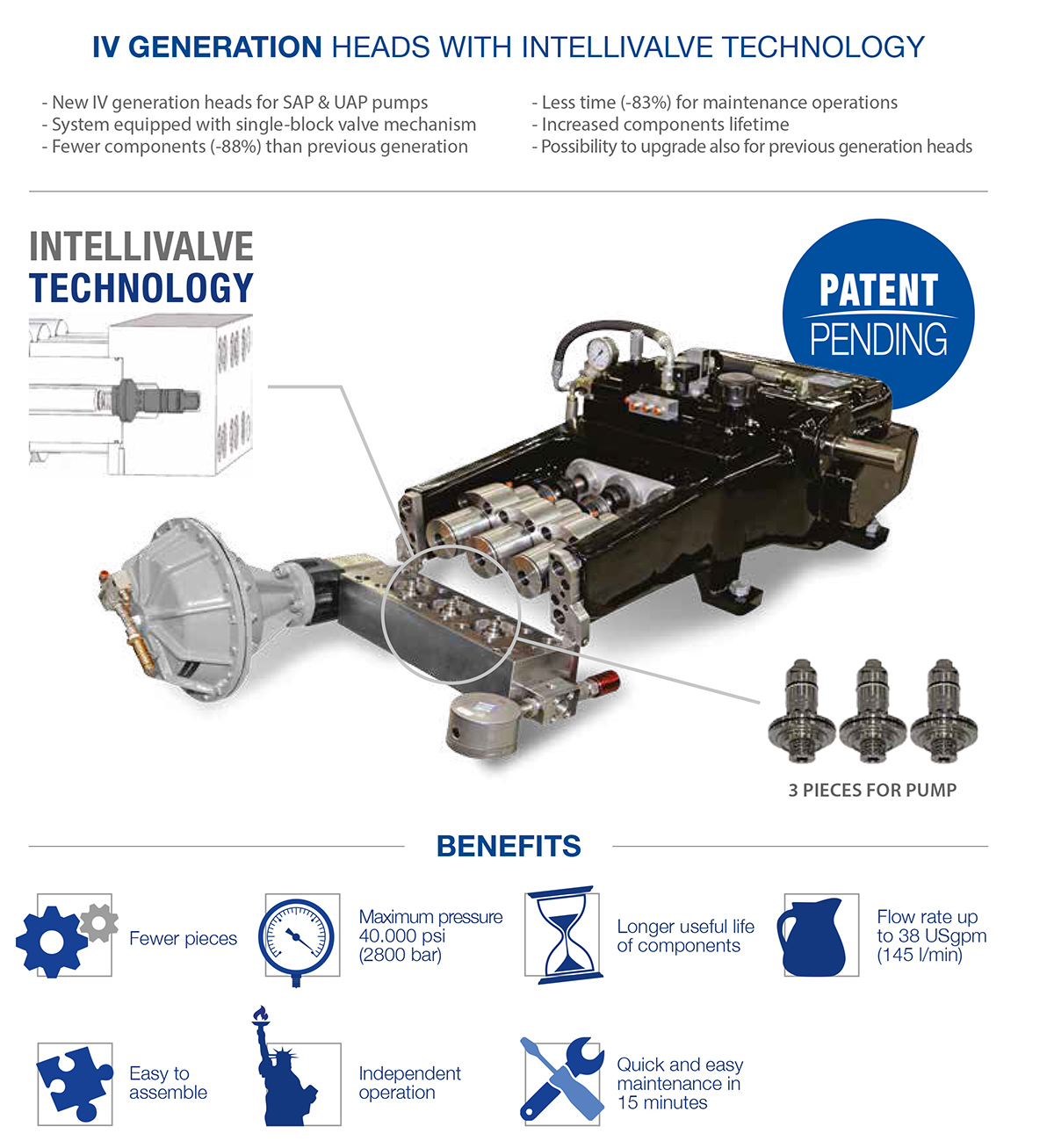 IV GENERATION HEADS WITH INTELLIVALVE TECHNOLOGY

- New IV generation heads for SAP & UAP pumps
- System equipped with single-block valve mechanism
- Fewer components (-88%) than previous generation

- Less time (-83%) for maintenance operations
- Increased components lifetime
- Possibility to upgrade also for previous generation heads

INTELLIVALVE TECHNOLOGY

PATENT PENDING

3 PIECES FOR PUMP

BENEFITS

Fewer pieces

Maximum pressure 40.000 psi (2800 bar)

Longer useful life of components

Flow rate up to 38 USgpm (145 l/min)

Easy to assemble

Independent operation

Quick and easy maintenance in 15 minutes